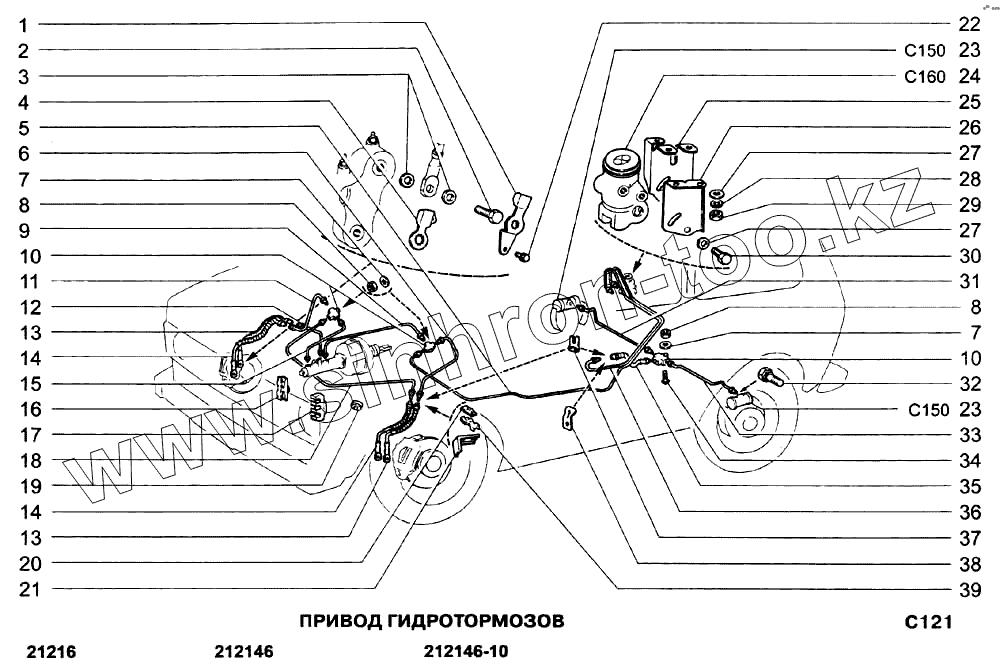 1
2
3
4
5
6
7
8
9
10
11
12
13
14
15
16
17
18
19
14
13
20
21

22
C150 23
C160 24
25
26
27
28
29
27
30
31
8
7
10
32
C150 23
33
34
35
36
37
38
39

www.sinhron-too.kz

ПРИВОД ГИДРОТОРМОЗОВ

C121

21216 212146 212146-10